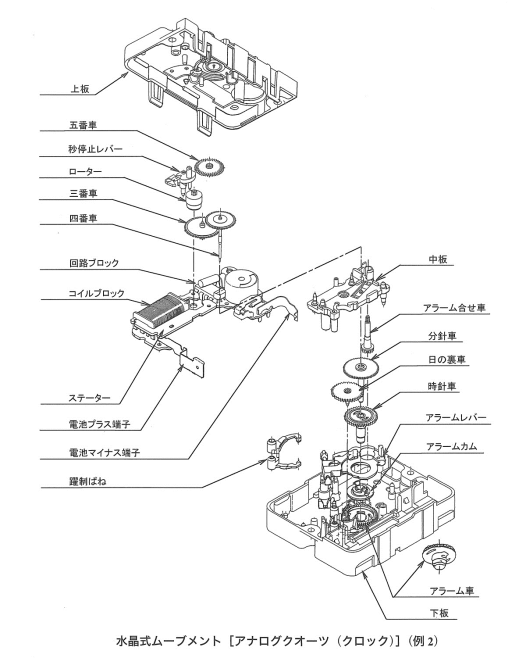 上板

五番車

秒停止レバー

ローター

三番車

四番車

回路ブロック

コイルブロック

ステーター

電池プラス端子

電池マイナス端子

躍制ばね

中板

アラーム合せ車

分針車

日の裏車

時針車

アラームレバー

アラームカム

アラーム車

下板

水晶式ムーブメント［アナログクオーツ（クロック）］（例 2）